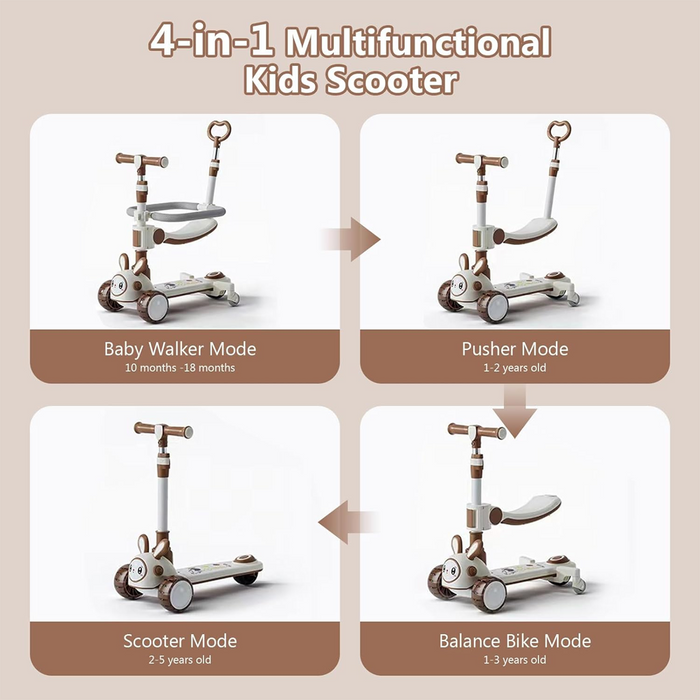 4-in-1 Multifunctional Kids Scooter

Baby Walker Mode
10 months -18 months

Pusher Mode
1-2 years old

Scooter Mode
2-5 years old

Balance Bike Mode
1-3 years old